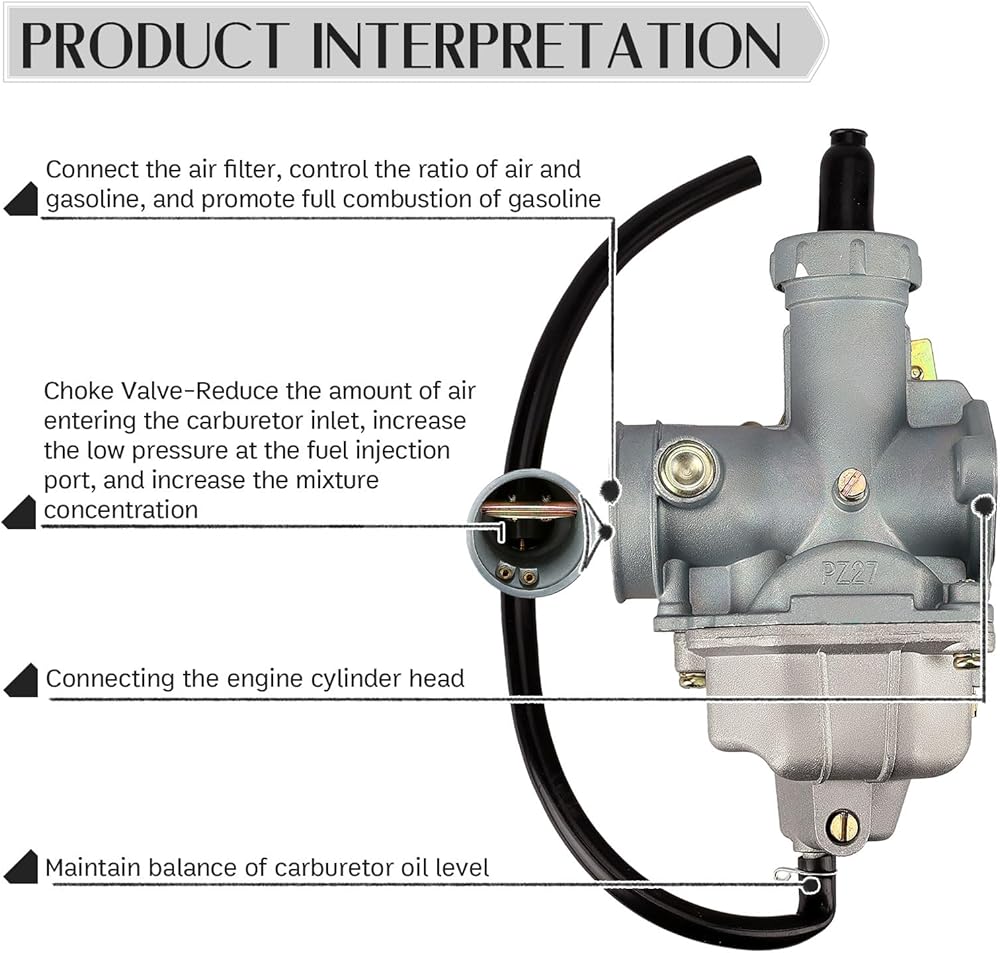 PRODUCT INTERPRETATION

Connect the air filter, control the ratio of air and gasoline, and promote full combustion of gasoline

Choke Valve-Reduce the amount of air entering the carburetor inlet, increase the low pressure at the fuel injection port, and increase the mixture concentration

PZ27

Connecting the engine cylinder head

Maintain balance of carburetor oil level