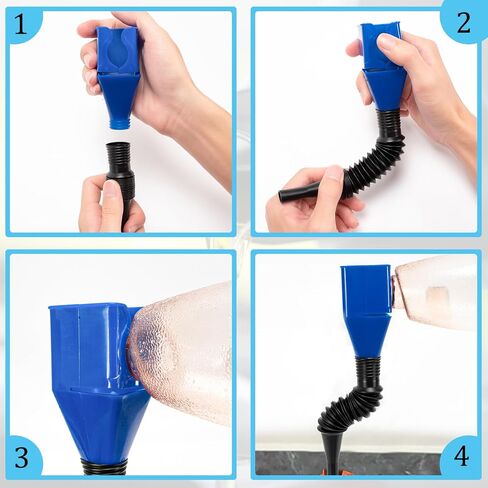 1
2
3
4