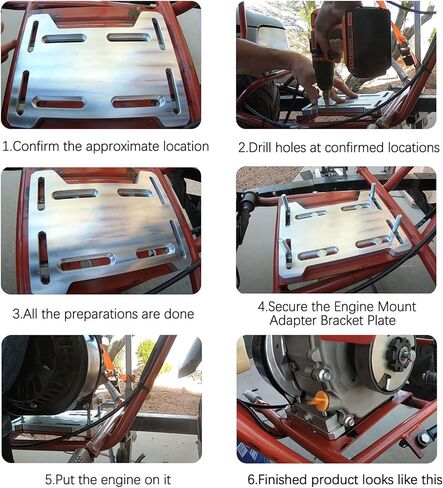 1.Confirm the approximate location

2.Drill holes at confirmed locations

3.All the preparations are done

4.Secure the Engine Mount Adapter Bracket Plate

5.Put the engine on it

6.Finished product looks like this