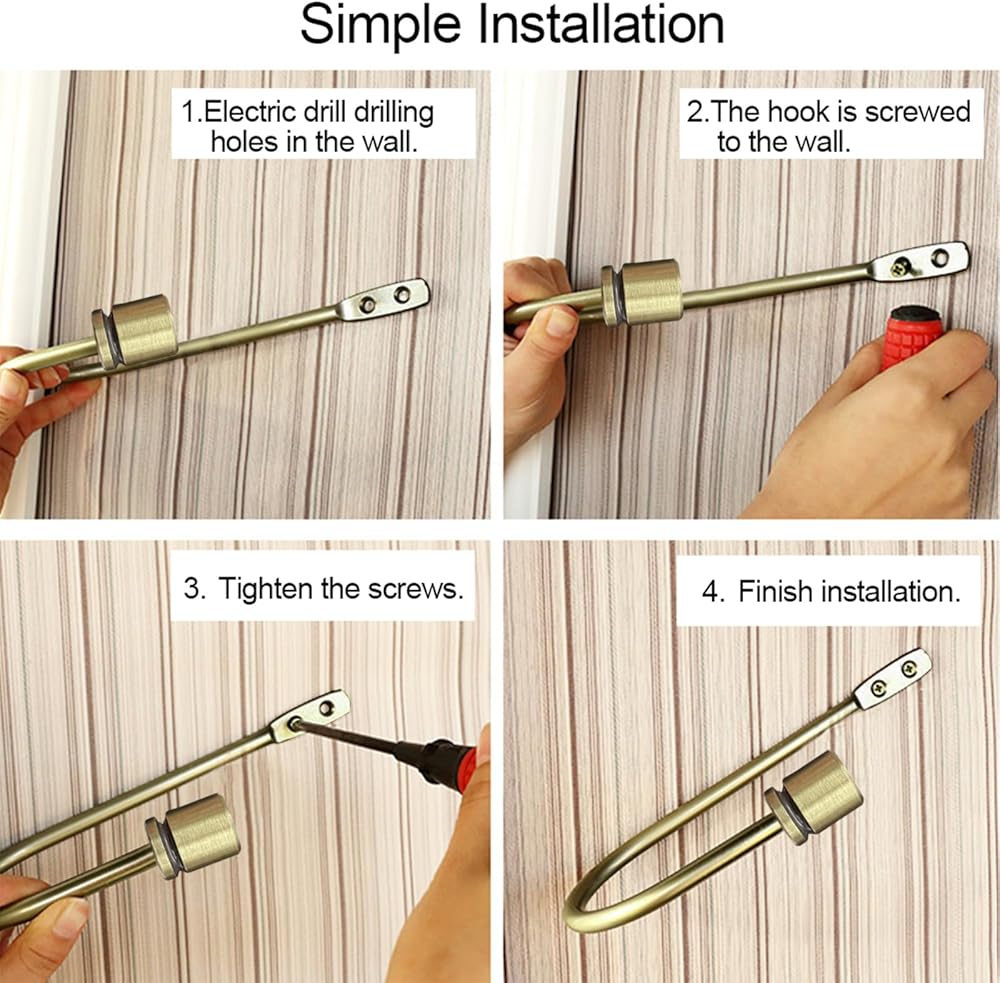 Simple Installation

1.Electric drill drilling holes in the wall.

2.The hook is screwed to the wall.

3. Tighten the screws.

4. Finish installation.