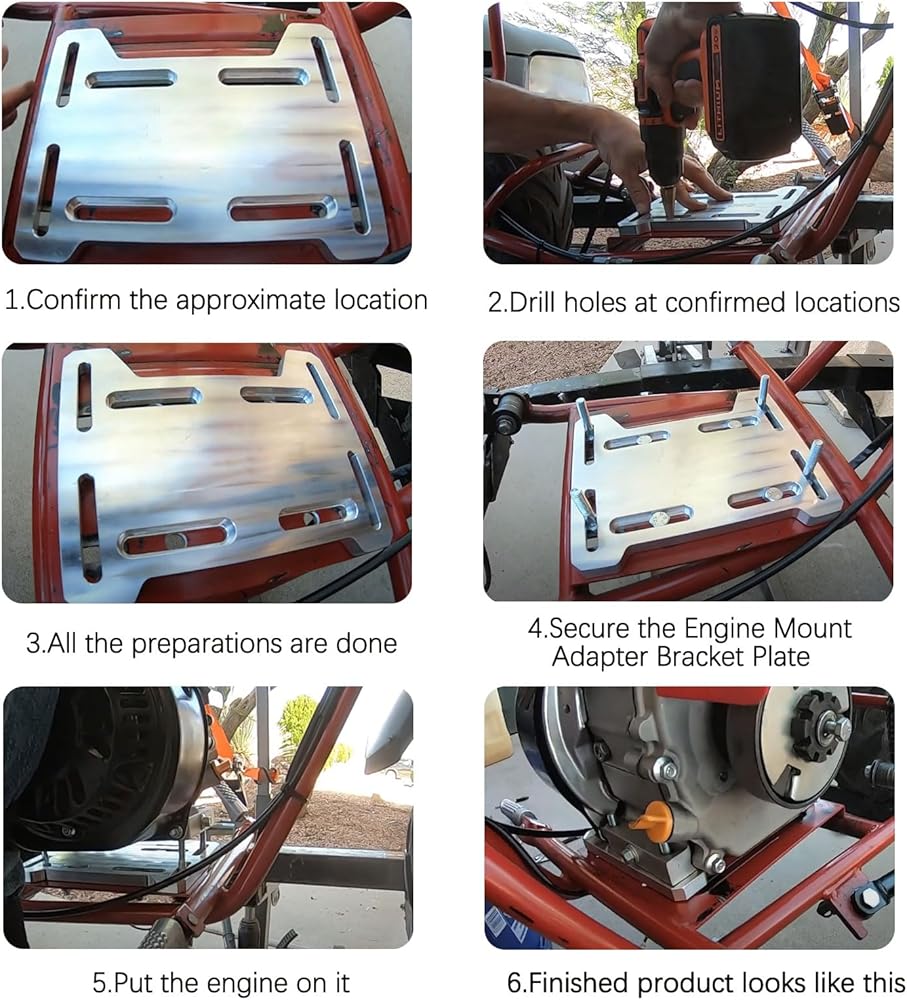 1.Confirm the approximate location

2.Drill holes at confirmed locations

3.All the preparations are done

4.Secure the Engine Mount Adapter Bracket Plate

5.Put the engine on it

6.Finished product looks like this