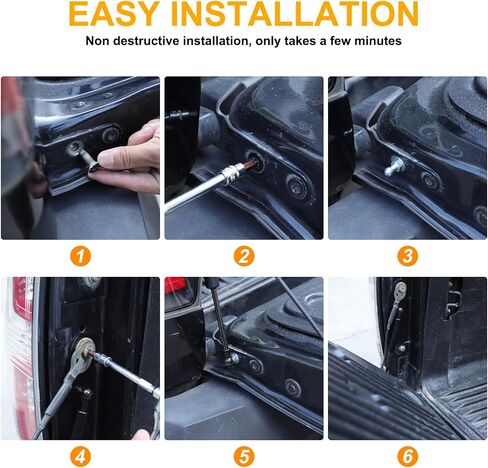 EASY INSTALLATION

Non destructive installation, only takes a few minutes

1

2

3

4

5

6