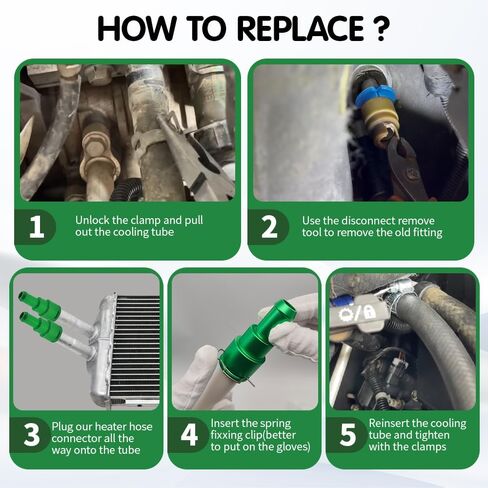 HOW TO REPLACE ?

1 Unlock the clamp and pull out the cooling tube

2 Use the disconnect remove tool to remove the old fitting

3 Plug our heater hose connector all the way onto the tube

4 Insert the spring fixxing clip(better to put on the gloves)

5 Reinsert the cooling tube and tighten with the clamps