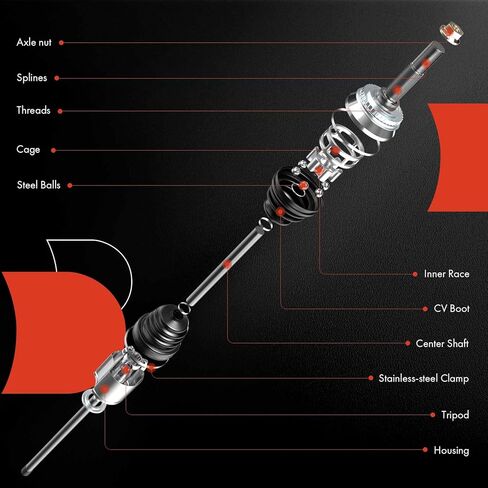 Axle nut

Splines

Threads

Cage

Steel Balls

Inner Race

CV Boot

Center Shaft

Stainless-steel Clamp

Tripod

Housing