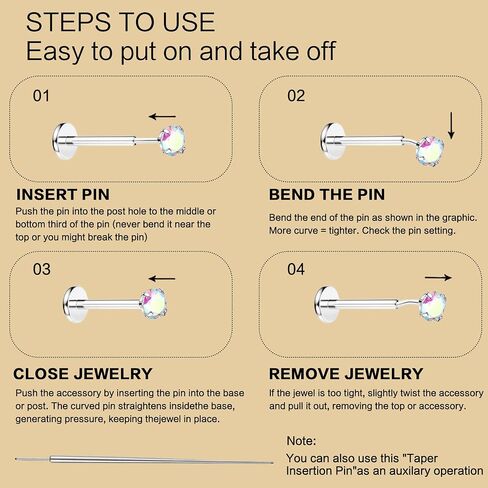 STEPS TO USE
Easy to put on and take off

01

INSERT PIN
Push the pin into the post hole to the middle or bottom third of the pin (never bend it near the top or you might break the pin)

02

BEND THE PIN
Bend the end of the pin as shown in the graphic. More curve = tighter. Check the pin setting.

03

CLOSE JEWELRY
Push the accessory by inserting the pin into the base or post. The curved pin straightens insidethe base, generating pressure, keeping thejewel in place.

04

REMOVE JEWELRY
If the jewel is too tight, slightly twist the accessory and pull it out, removing the top or accessory.

Note:
You can also use this "Taper Insertion Pin"as an auxilary operation