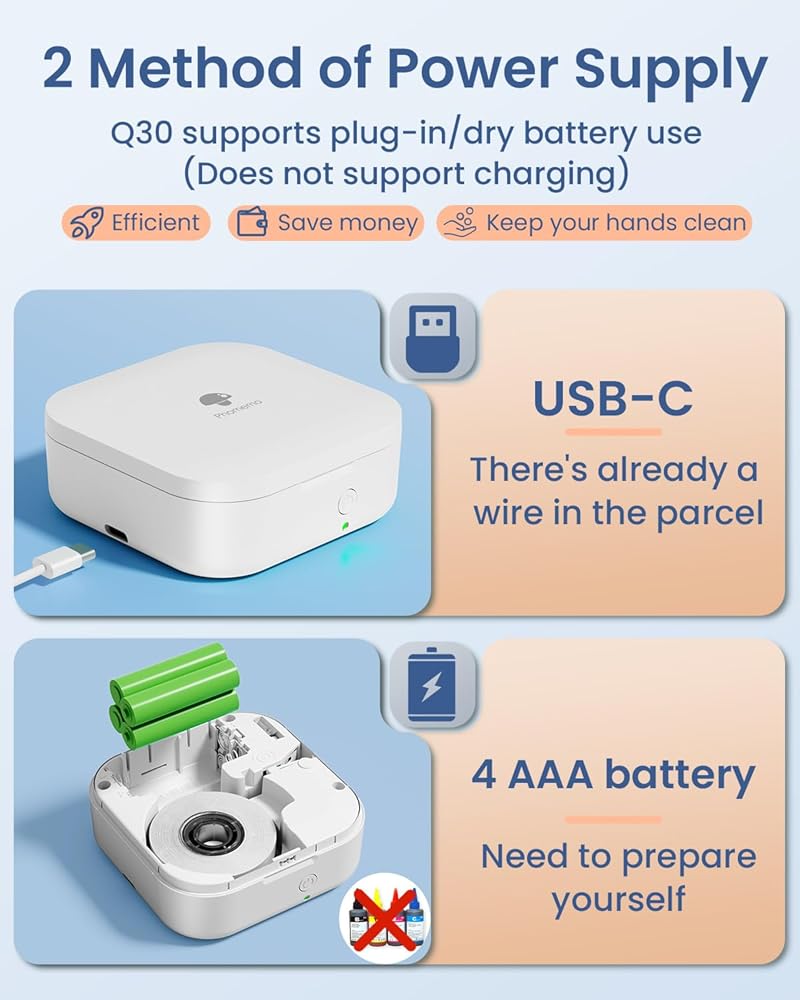 2 Method of Power Supply

Q30 supports plug-in/dry battery use (Does not support charging)

Efficient

Save money

Keep your hands clean

Phomemo

USB-C

There's already a wire in the parcel

4 AAA battery

Need to prepare yourself