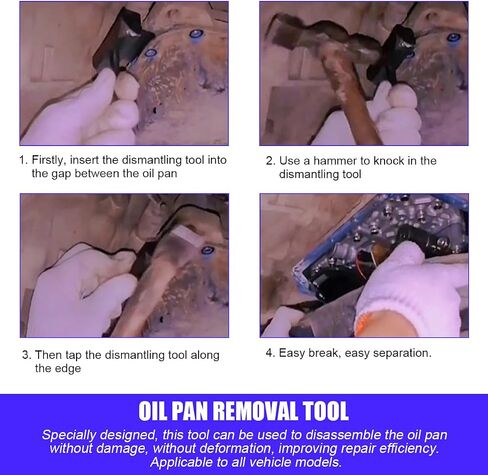 1. Firstly, insert the dismantling tool into the gap between the oil pan

2. Use a hammer to knock in the dismantling tool

3. Then tap the dismantling tool along the edge

4. Easy break, easy separation.

OIL PAN REMOVAL TOOL

Specially designed, this tool can be used to disassemble the oil pan without damage, without deformation, improving repair efficiency. Applicable to all vehicle models.