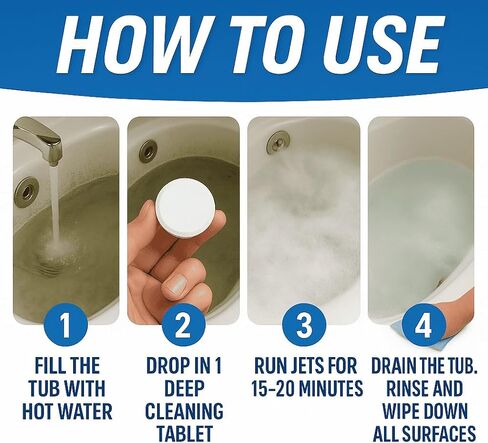 HOW TO USE

1
FILL THE TUB WITH HOT WATER

2
DROP IN 1 DEEP CLEANING TABLET

3
RUN JETS FOR 15-20 MINUTES

4
DRAIN THE TUB. RINSE AND WIPE DOWN ALL SURFACES