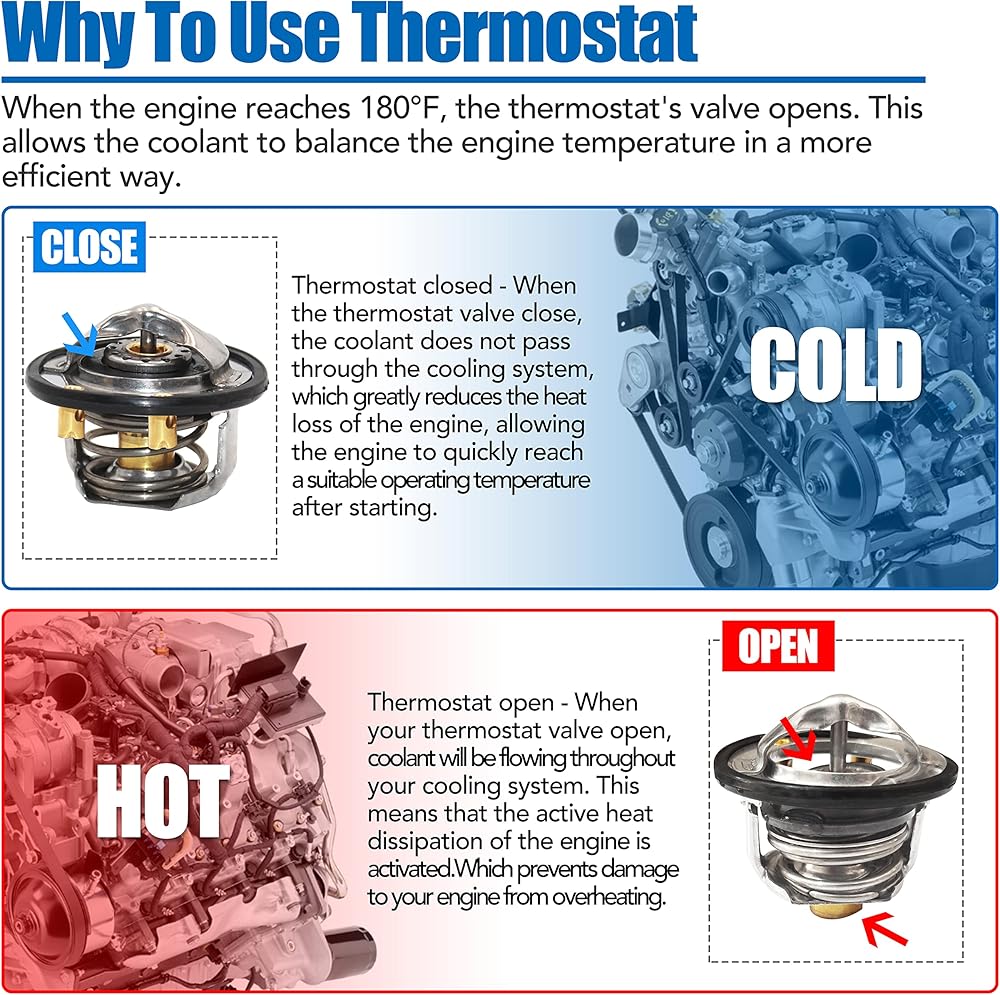 Why To Use Thermostat

When the engine reaches 180°F, the thermostat's valve opens. This allows the coolant to balance the engine temperature in a more efficient way.

CLOSE

Thermostat closed - When the thermostat valve close, the coolant does not pass through the cooling system, which greatly reduces the heat loss of the engine, allowing the engine to quickly reach a suitable operating temperature after starting.

COLD

HOT

Thermostat open - When your thermostat valve open, coolant will be flowing throughout your cooling system. This means that the active heat dissipation of the engine is activated.Which prevents damage to your engine from overheating.

OPEN