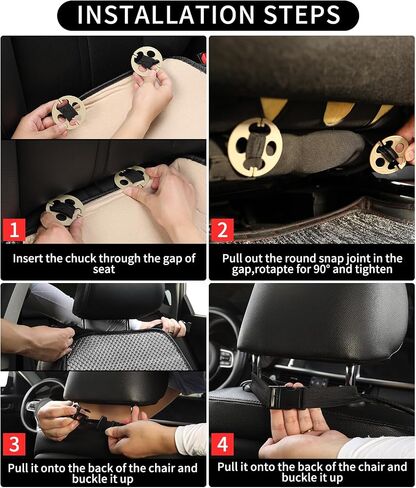 INSTALLATION STEPS

1

Insert the chuck through the gap of seat

2

Pull out the round snap joint in the gap,rotapte for 90° and tighten

3

Pull it onto the back of the chair and buckle it up

4

Pull it onto the back of the chair and buckle it up