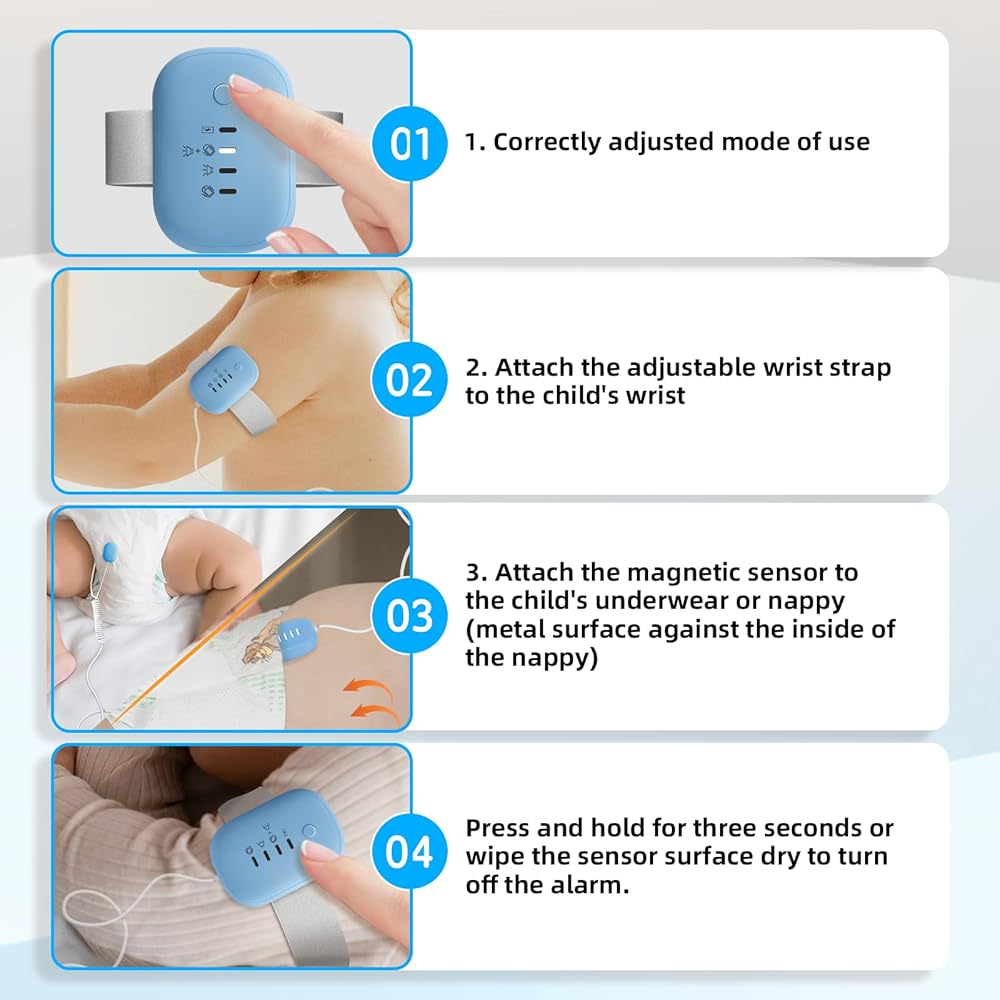 01

1. Correctly adjusted mode of use

02

2. Attach the adjustable wrist strap to the child's wrist

03

3. Attach the magnetic sensor to the child's underwear or nappy (metal surface against the inside of the nappy)

04

Press and hold for three seconds or wipe the sensor surface dry to turn off the alarm.