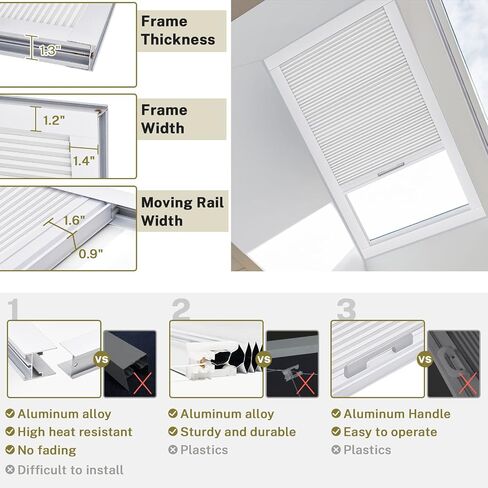 1.3"

Frame Thickness

1.2"

1.4"

Frame Width

1.6"

0.9"

Moving Rail Width

1

VS

Aluminum alloy
High heat resistant
No fading
Difficult to install

2

VS

Aluminum alloy
Sturdy and durable
Plastics

3

VS

Aluminum Handle
Easy to operate
Plastics