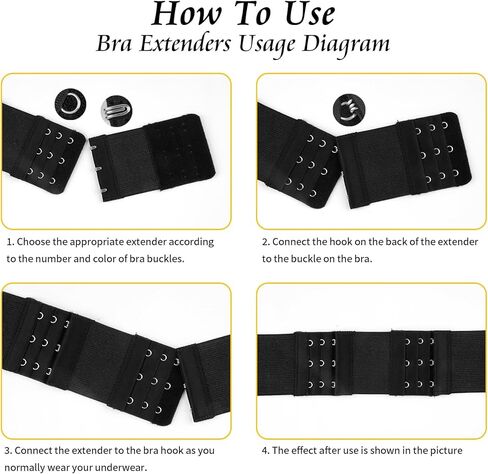 How To Use
Bra Extenders Usage Diagram

1. Choose the appropriate extender according to the number and color of bra buckles.

2. Connect the hook on the back of the extender to the buckle on the bra.

3. Connect the extender to the bra hook as you normally wear your underwear.

4. The effect after use is shown in the picture