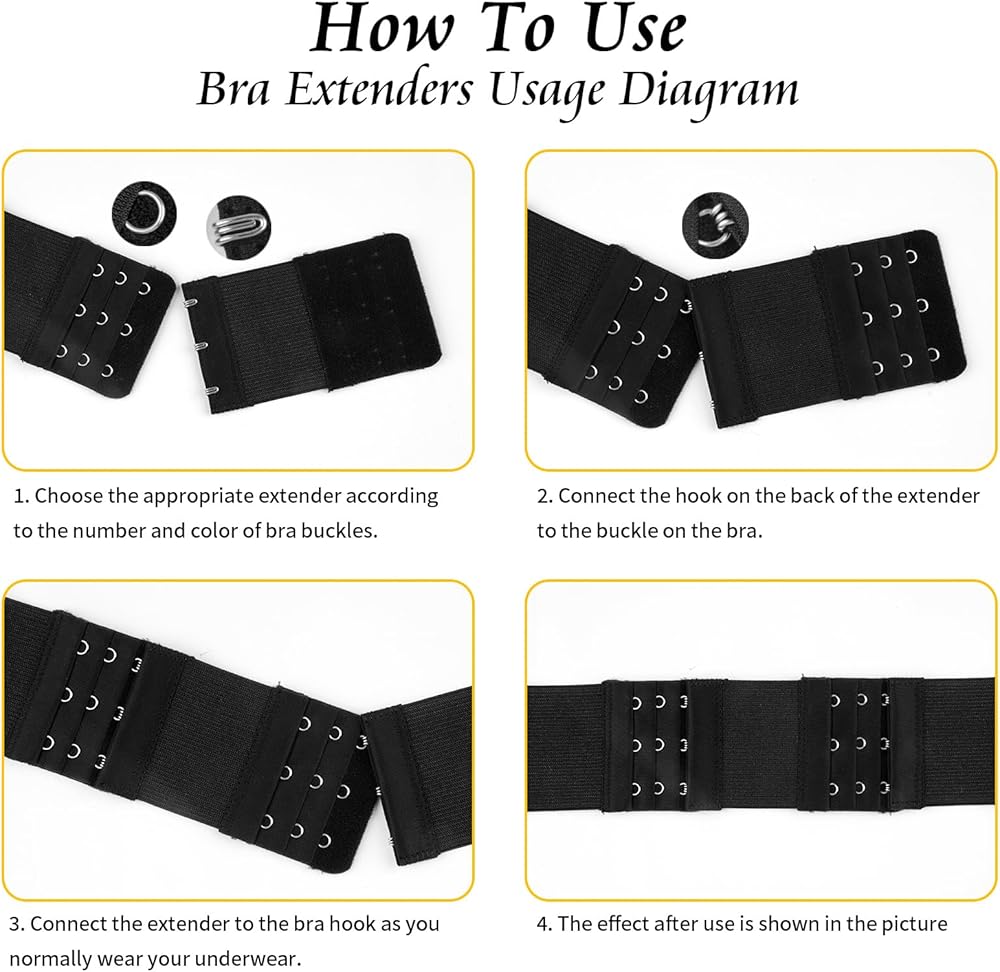 How To Use
Bra Extenders Usage Diagram

1. Choose the appropriate extender according to the number and color of bra buckles.

2. Connect the hook on the back of the extender to the buckle on the bra.

3. Connect the extender to the bra hook as you normally wear your underwear.

4. The effect after use is shown in the picture