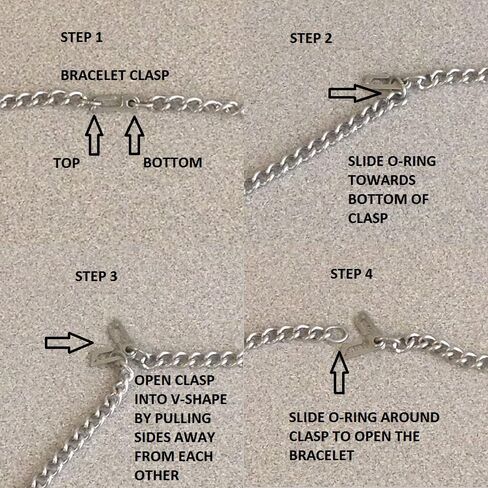 STEP 1

BRACELET CLASP

TOP

BOTTOM

STEP 2

SLIDE O-RING TOWARDS BOTTOM OF CLASP

STEP 3

OPEN CLASP INTO V-SHAPE BY PULLING SIDES AWAY FROM EACH OTHER

STEP 4

SLIDE O-RING AROUND CLASP TO OPEN THE BRACELET