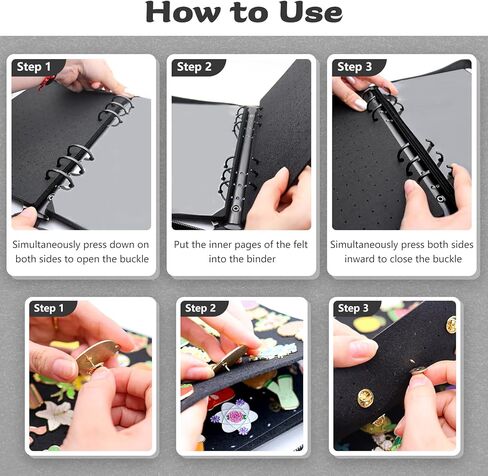 How to Use

Step 1

Simultaneously press down on both sides to open the buckle

Step 2

Put the inner pages of the felt into the binder

Step 3

Simultaneously press both sides inward to close the buckle

Step 1

Step 2

Step 3