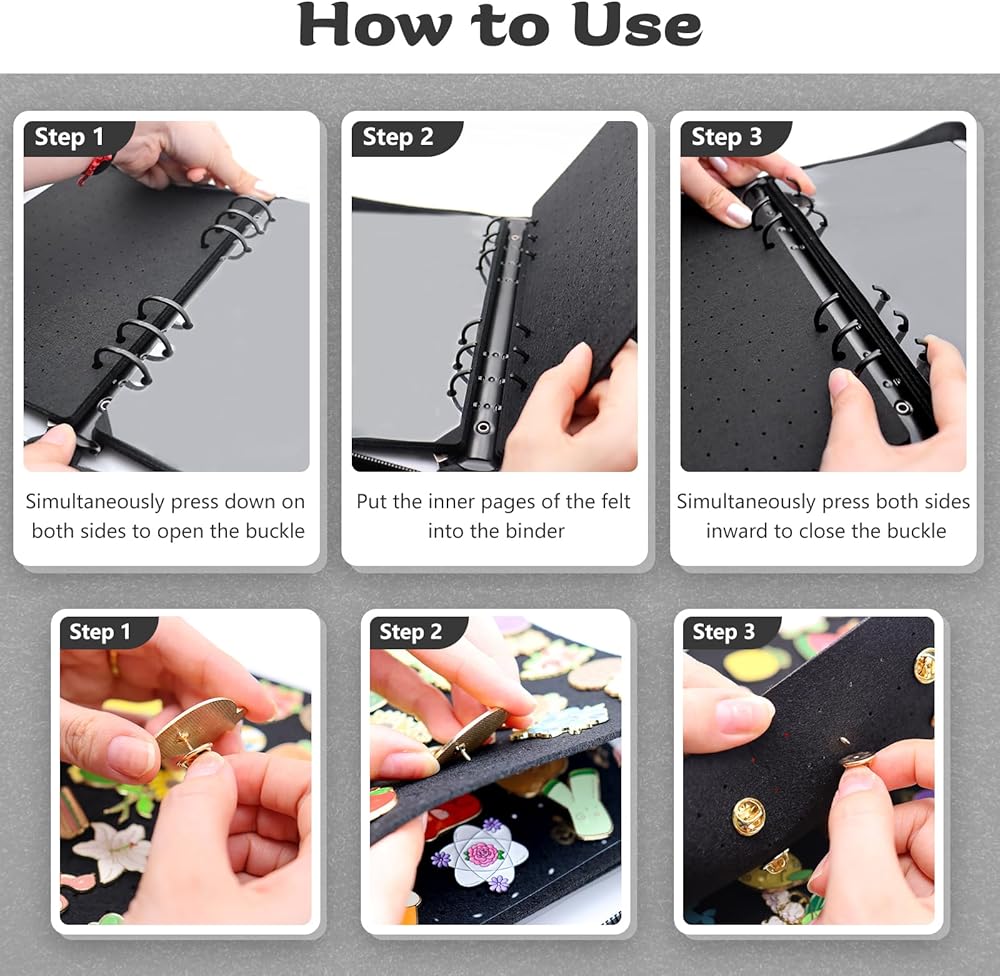 How to Use

Step 1

Simultaneously press down on both sides to open the buckle

Step 2

Put the inner pages of the felt into the binder

Step 3

Simultaneously press both sides inward to close the buckle

Step 1

Step 2

Step 3