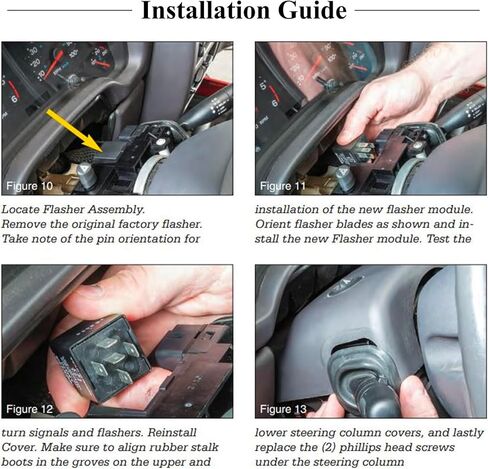 Installation Guide

Figure 10

Locate Flasher Assembly. Remove the original factory flasher. Take note of the pin orientation for

Figure 11

installation of the new flasher module. Orient flasher blades as shown and install the new Flasher module. Test the

Figure 12

turn signals and flashers. Reinstall Cover. Make sure to align rubber stalk boots in the groves on the upper and

Figure 13

lower steering column covers, and lastly replace the (2) phillips head screws under the steering column