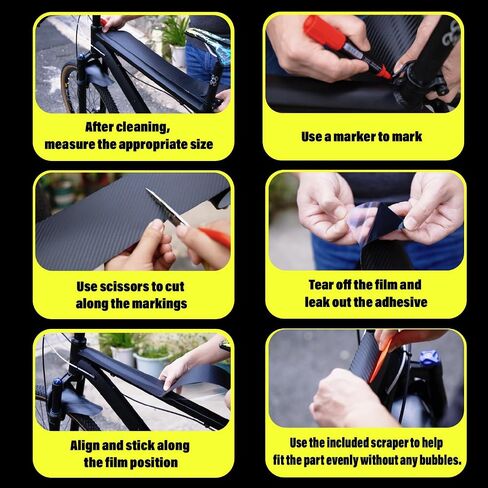 After cleaning,
measure the appropriate size

Use a marker to mark

Use scissors to cut
along the markings

Tear off the film and
leak out the adhesive

Align and stick along
the film position

Use the included scraper to help
fit the part evenly without any bubbles.