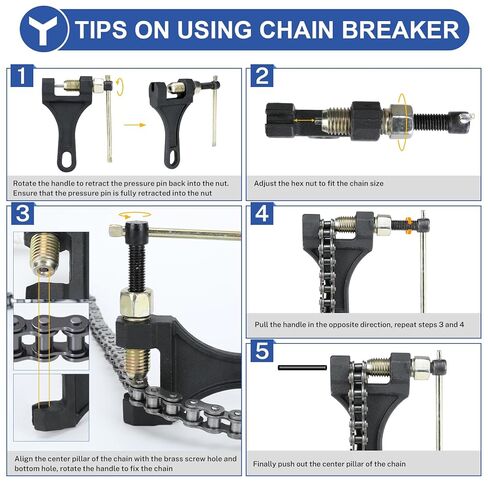 TIPS ON USING CHAIN BREAKER

1

Rotate the handle to retract the pressure pin back into the nut. Ensure that the pressure pin is fully retracted into the nut

2

Adjust the hex nut to fit the chain size

3

Align the center pillar of the chain with the brass screw hole and bottom hole, rotate the handle to fix the chain

4

Pull the handle in the opposite direction, repeat steps 3 and 4

5

Finally push out the center pillar of the chain