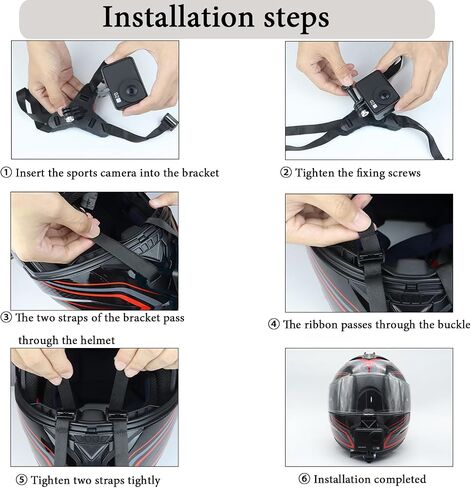 Installation steps

① Insert the sports camera into the bracket

② Tighten the fixing screws

③ The two straps of the bracket pass through the helmet

④ The ribbon passes through the buckle

⑤ Tighten two straps tightly

⑥ Installation completed