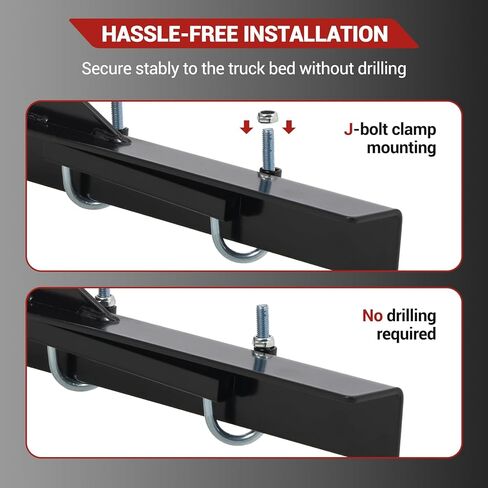 HASSLE-FREE INSTALLATION

Secure stably to the truck bed without drilling

J-bolt clamp mounting

No drilling required