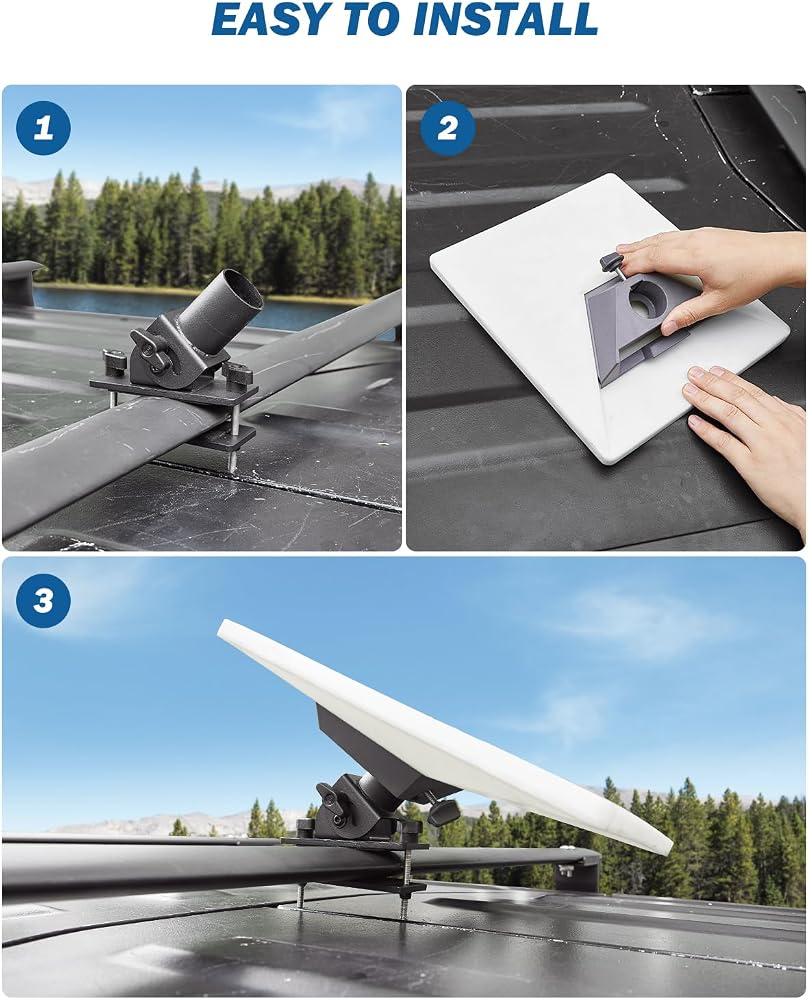 EASY TO INSTALL

1

2

3