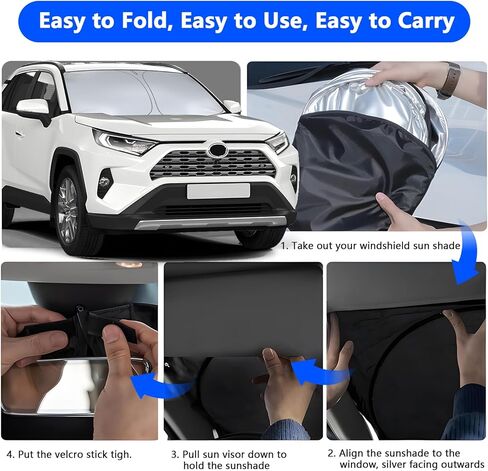 Easy to Fold, Easy to Use, Easy to Carry

1. Take out your windshield sun shade

4. Put the velcro stick tigh.

3. Pull sun visor down to hold the sunshade

2. Align the sunshade to the window, silver facing outwards