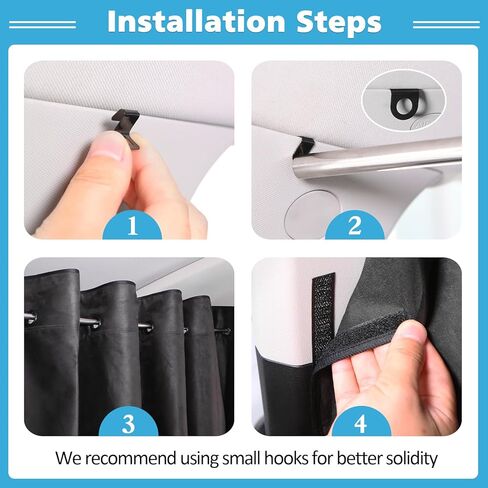 Installation Steps

1

2

3

4

We recommend using small hooks for better solidity