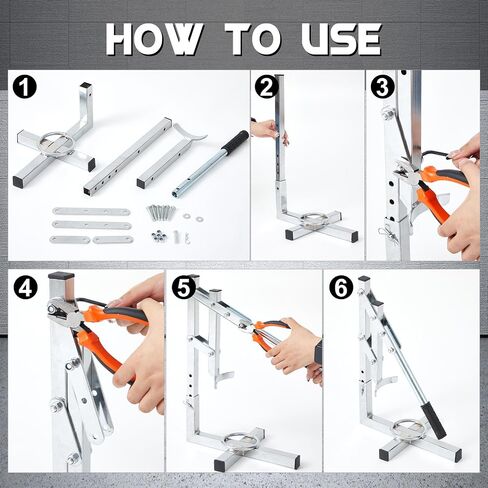 HOW TO USE

1

2

3

4

5

6