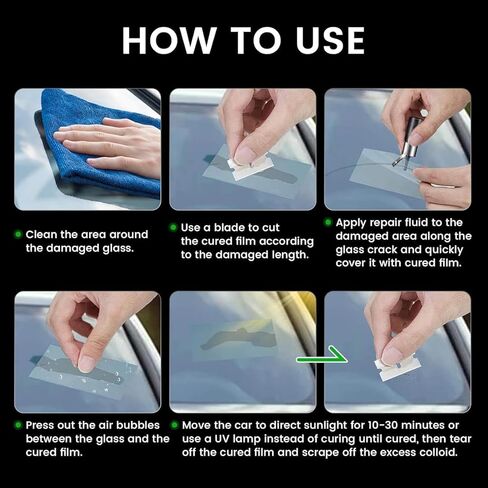 HOW TO USE

Clean the area around the damaged glass.

Use a blade to cut the cured film according to the damaged length.

Apply repair fluid to the damaged area along the glass crack and quickly cover it with cured film.

Press out the air bubbles between the glass and the cured film.

Move the car to direct sunlight for 10-30 minutes or use a UV lamp instead of curing until cured, then tear off the cured film and scrape off the excess colloid.