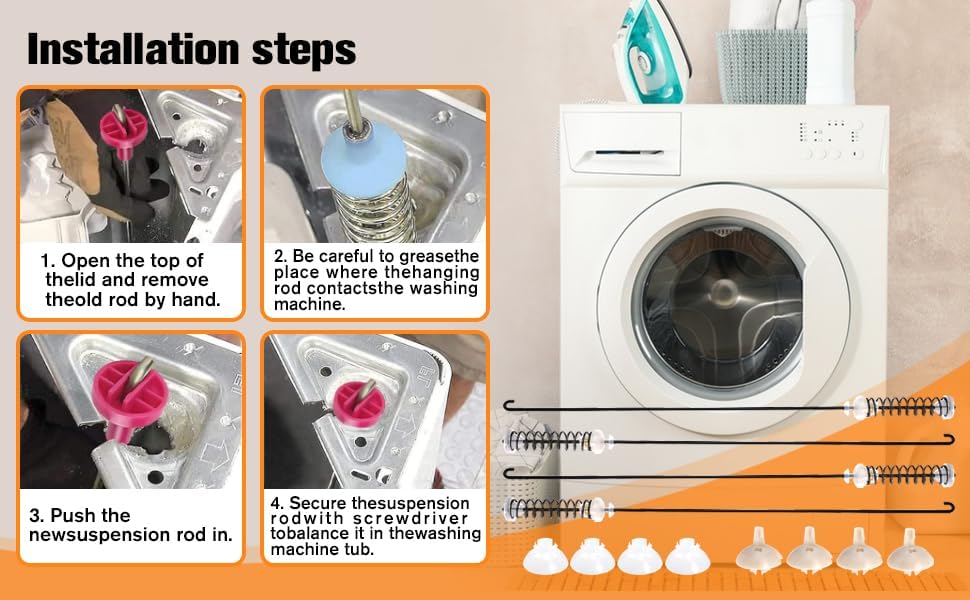 Installation steps

1. Open the top of thelid and remove theold rod by hand.

2. Be careful to greasethe place where thehanging rod contactsthe washing machine.

3. Push the newsuspension rod in.

4. Secure thesuspension rodwith screwdriver tobalance it in thewashing machine tub.