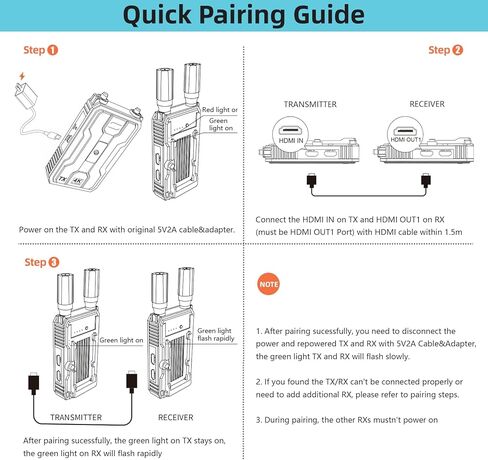 Quick Pairing Guide

Step 1

TX 4K

Red light or
Green light on

Power on the TX and RX with original 5V2A cable&adapter.

Step 2

TRANSMITTER

RECEIVER

HDMI IN

HDMI OUT1

Connect the HDMI IN on TX and HDMI OUT1 on RX (must be HDMI OUT1 Port) with HDMI cable within 1.5m

Step 3

Green light on

Green light flash rapidly

TRANSMITTER

RECEIVER

After pairing sucessfully, the green light on TX stays on, the green light on RX will flash rapidly

NOTE

1. After pairing sucessfully, you need to disconnect the power and repowered TX and RX with 5V2A Cable&Adapter, the green light TX and RX will flash slowly.

2. If you found the TX/RX can't be connected properly or need to add additional RX, please refer to pairing steps.

3. During pairing, the other RXs mustn't power on