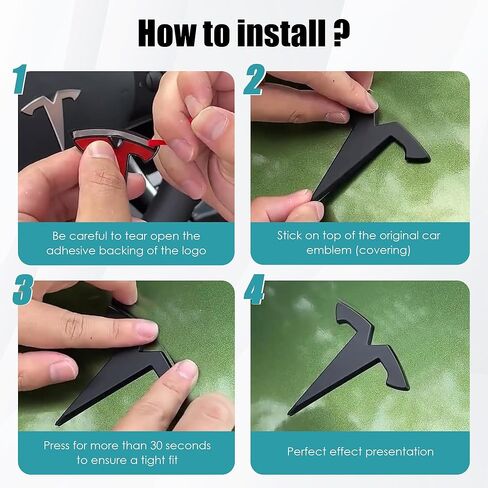 How to install ?

1

Be careful to tear open the adhesive backing of the logo

2

Stick on top of the original car emblem (covering)

3

Press for more than 30 seconds to ensure a tight fit

4

Perfect effect presentation