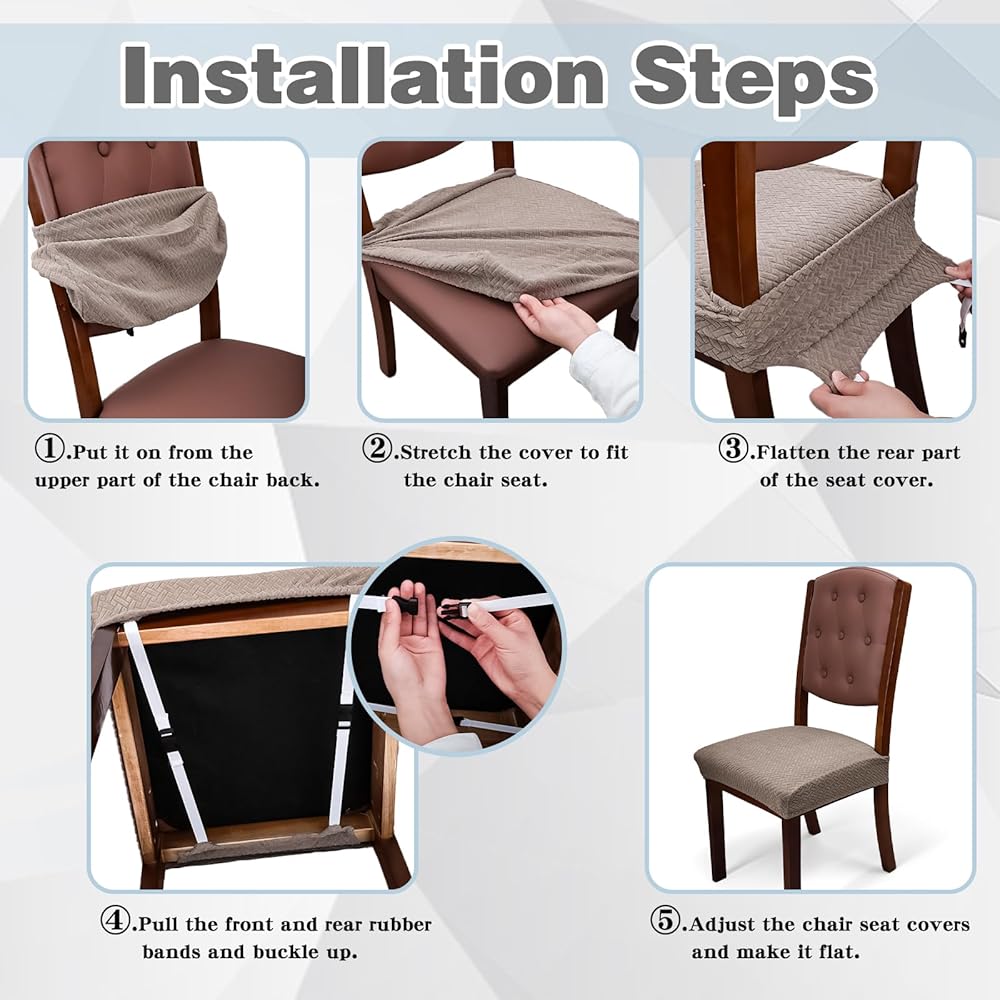 Installation Steps

①.Put it on from the upper part of the chair back.

②.Stretch the cover to fit the chair seat.

③.Flatten the rear part of the seat cover.

④.Pull the front and rear rubber bands and buckle up.

⑤.Adjust the chair seat covers and make it flat.