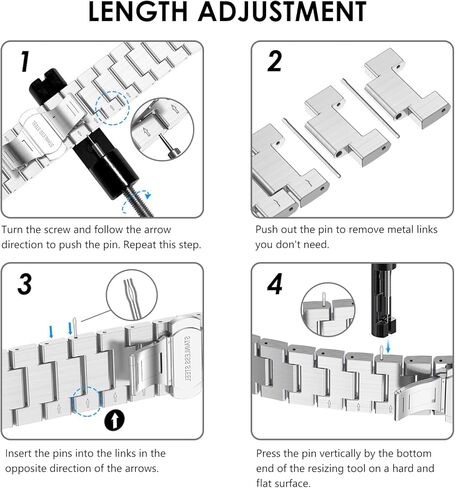 LENGTH ADJUSTMENT

1

STAINLESS STEEL

Turn the screw and follow the arrow direction to push the pin. Repeat this step.

2

Push out the pin to remove metal links you don't need.

3

STAINLESS STEEL

Insert the pins into the links in the opposite direction of the arrows.

4

Press the pin vertically by the bottom end of the resizing tool on a hard and flat surface.