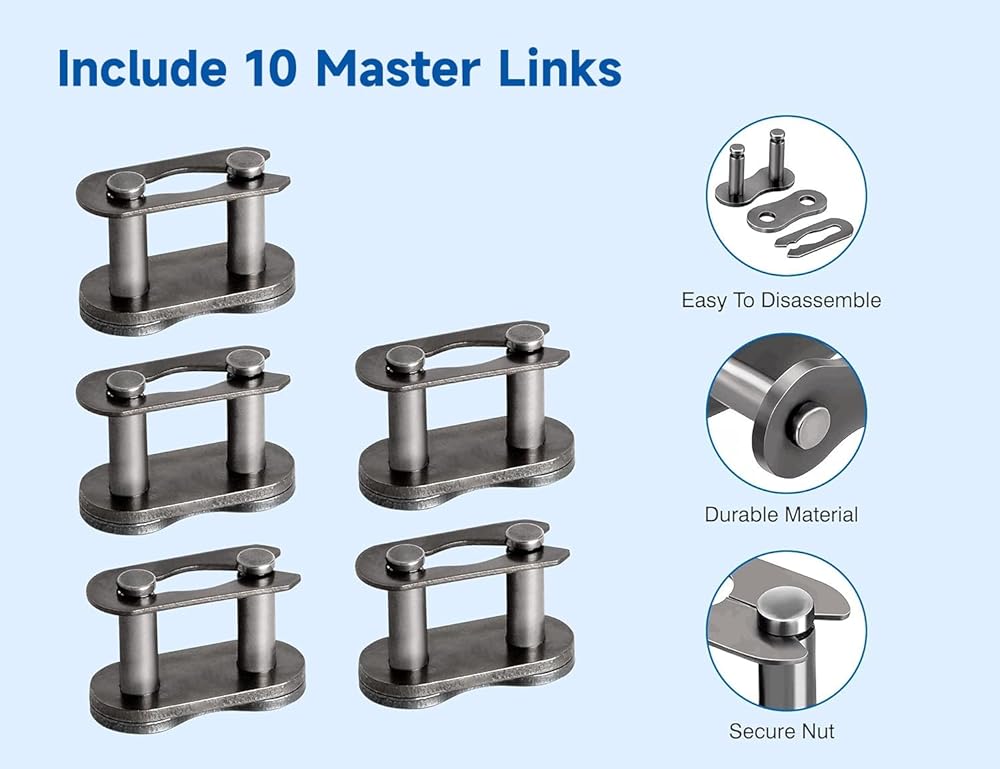 Include 10 Master Links

Easy To Disassemble

Durable Material

Secure Nut