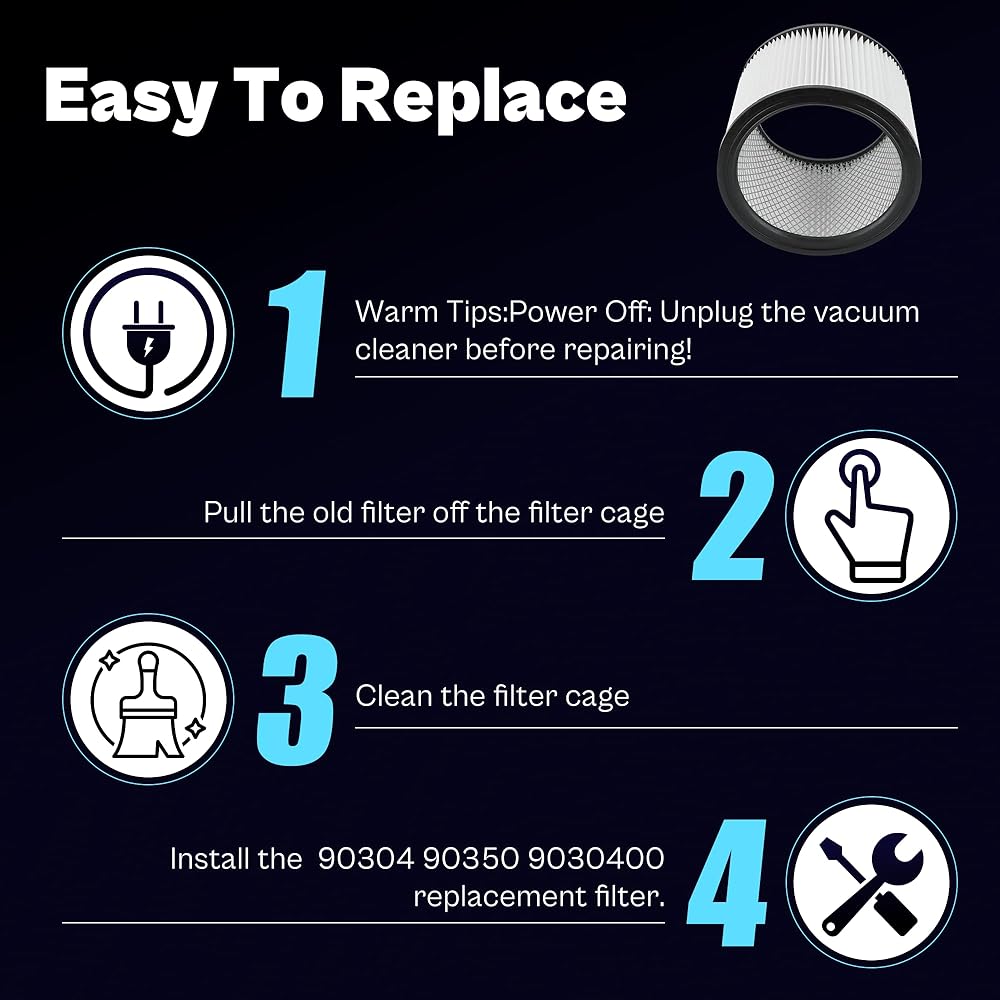 Easy To Replace

1

Warm Tips:Power Off: Unplug the vacuum cleaner before repairing!

Pull the old filter off the filter cage

2

3

Clean the filter cage

Install the 90304 90350 9030400 replacement filter.

4