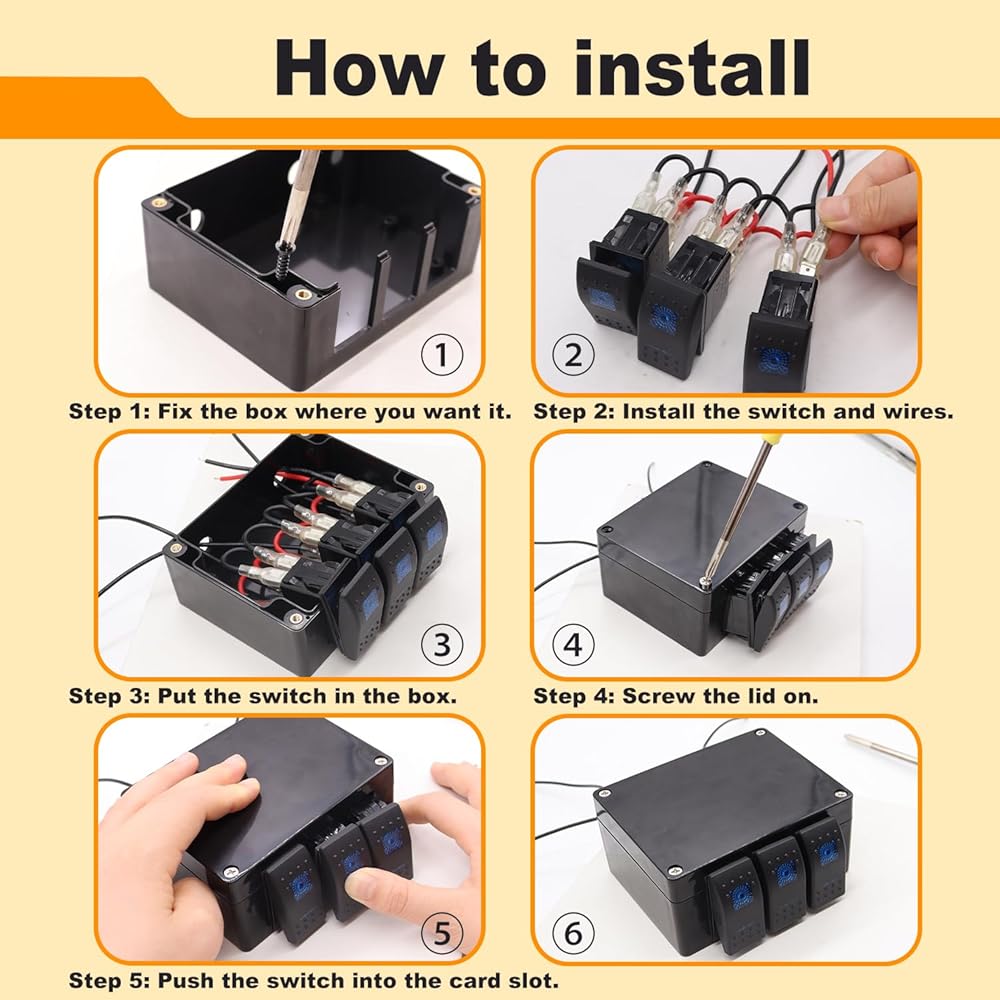 How to install

①
Step 1: Fix the box where you want it.

②
Step 2: Install the switch and wires.

③
Step 3: Put the switch in the box.

④
Step 4: Screw the lid on.

⑤
Step 5: Push the switch into the card slot.

⑥