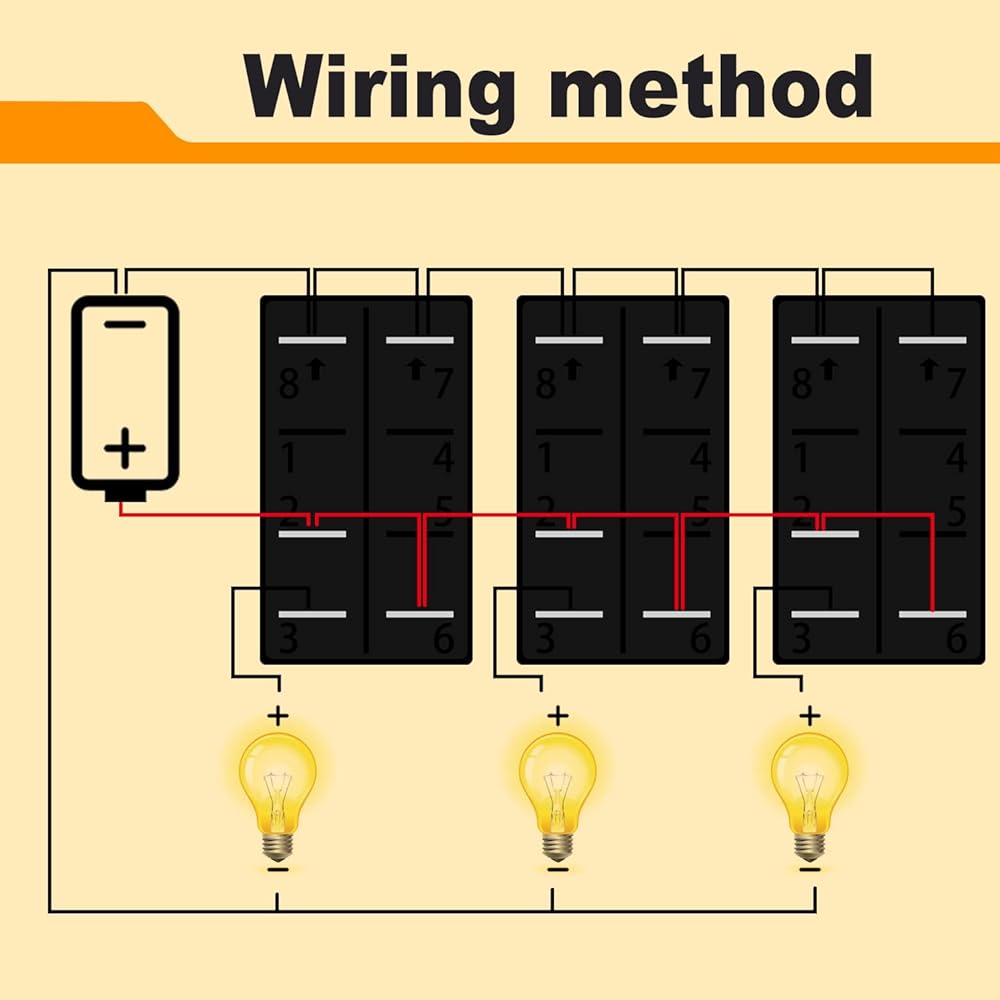 Wiring method

−
+

8 7
1 4
2 5
3 6

8 7
1 4
2 5
3 6

8 7
1 4
2 5
3 6

+
−

+
−

+
−