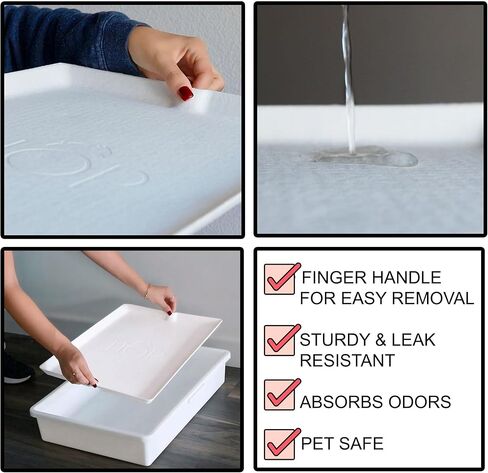 FINGER HANDLE FOR EASY REMOVAL

STURDY & LEAK RESISTANT

ABSORBS ODORS

PET SAFE