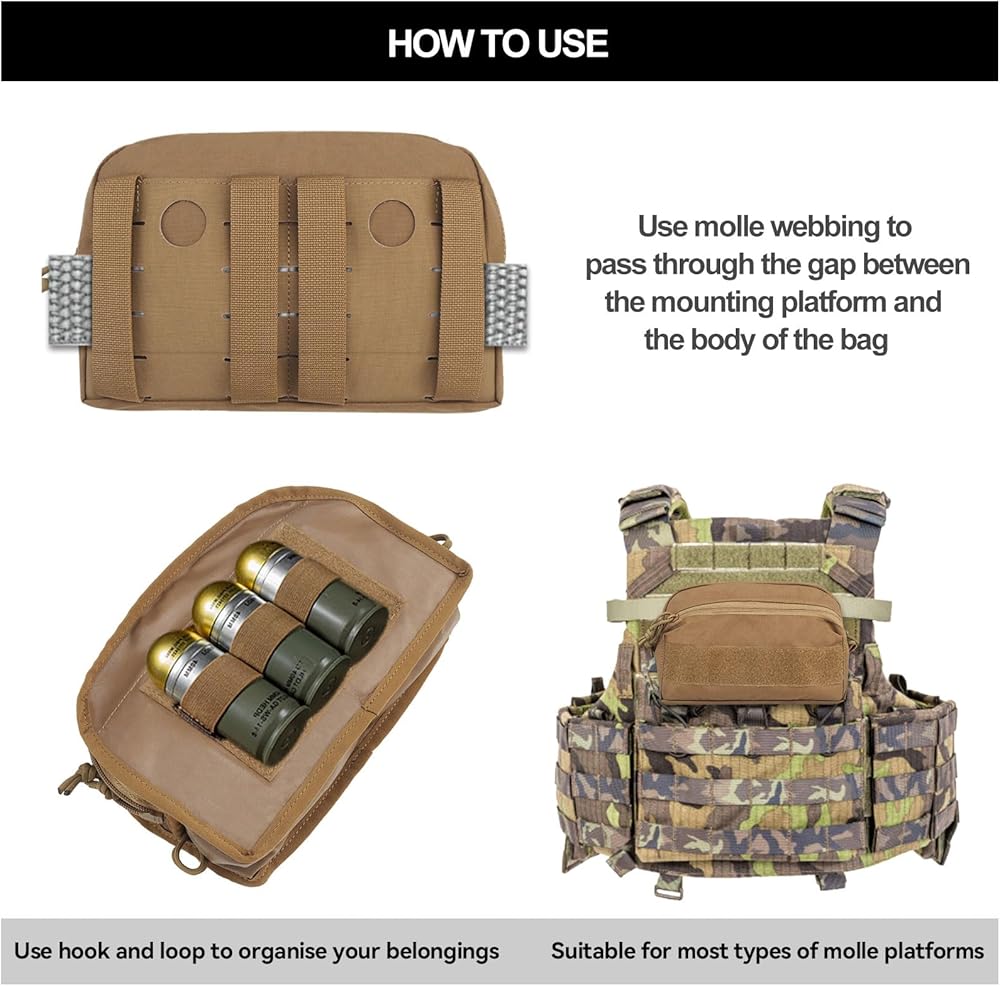 HOW TO USE

Use molle webbing to pass through the gap between the mounting platform and the body of the bag

Use hook and loop to organise your belongings

Suitable for most types of molle platforms