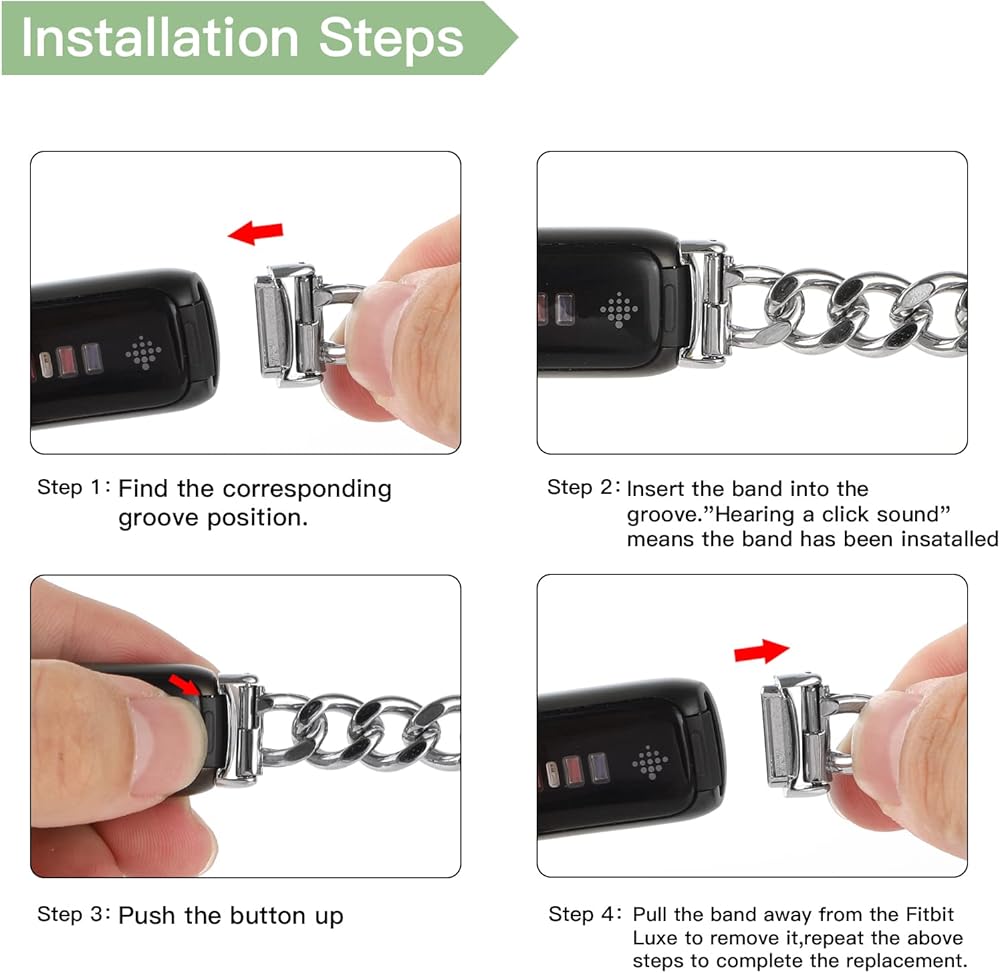 Installation Steps

Step 1: Find the corresponding groove position.

Step 2: Insert the band into the groove."Hearing a click sound" means the band has been insatalled

Step 3: Push the button up

Step 4: Pull the band away from the Fitbit Luxe to remove it,repeat the above steps to complete the replacement.