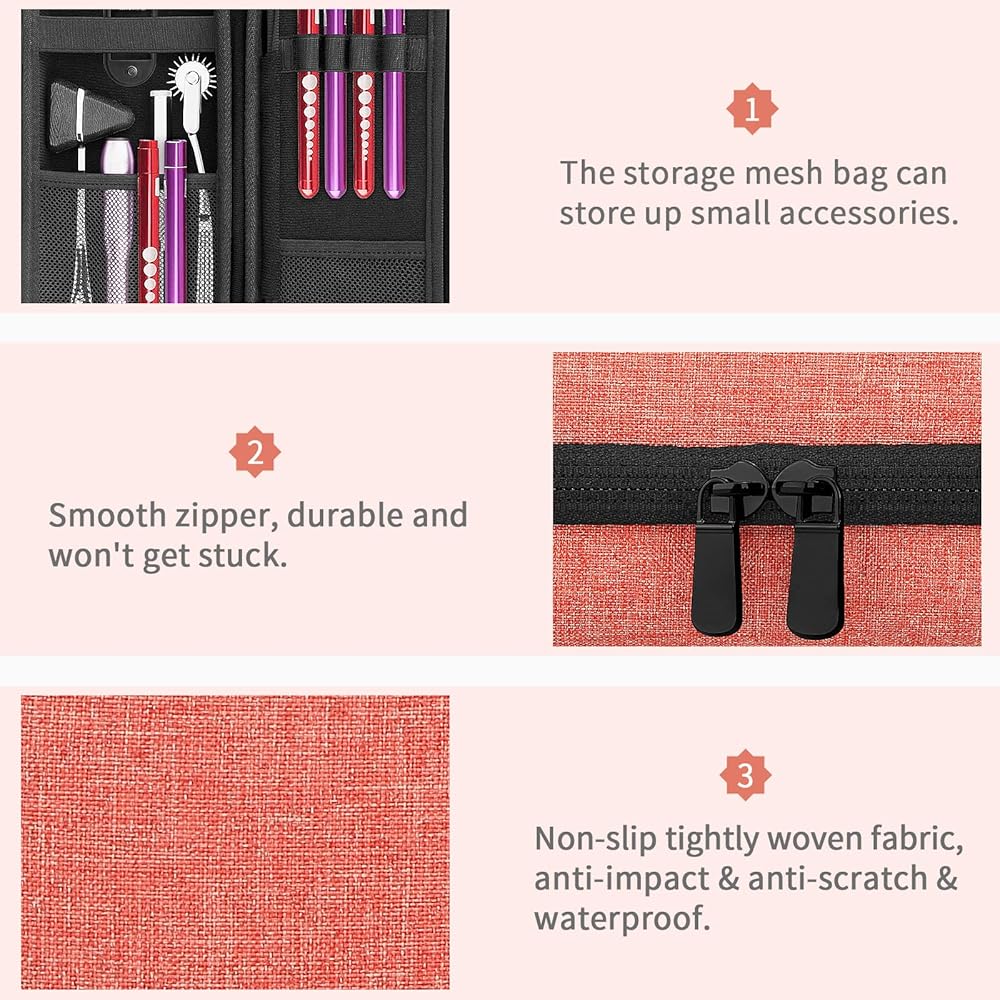 1

The storage mesh bag can store up small accessories.

2

Smooth zipper, durable and won't get stuck.

3

Non-slip tightly woven fabric, anti-impact & anti-scratch & waterproof.