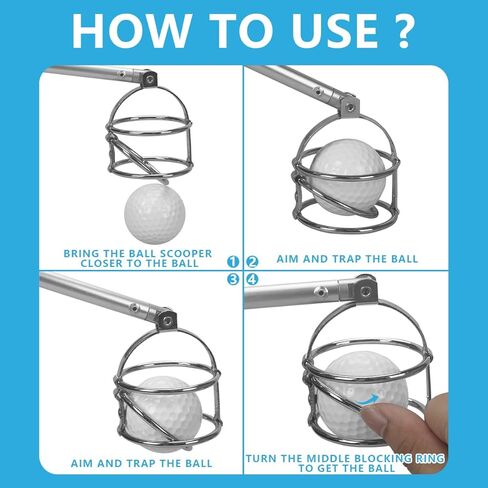 HOW TO USE ?

BRING THE BALL SCOOPER CLOSER TO THE BALL

1

2

AIM AND TRAP THE BALL

3

4

AIM AND TRAP THE BALL

TURN THE MIDDLE BLOCKING RING TO GET THE BALL