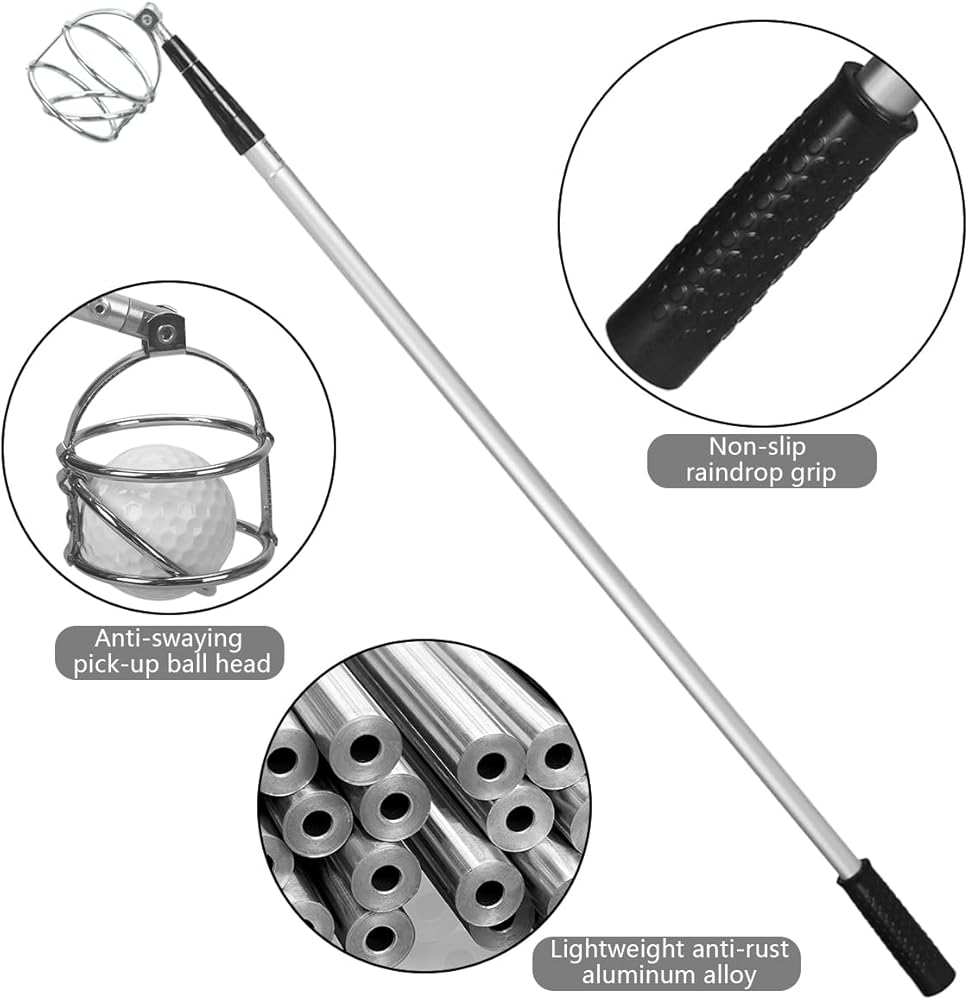 Non-slip raindrop grip

Anti-swaying pick-up ball head

Lightweight anti-rust aluminum alloy