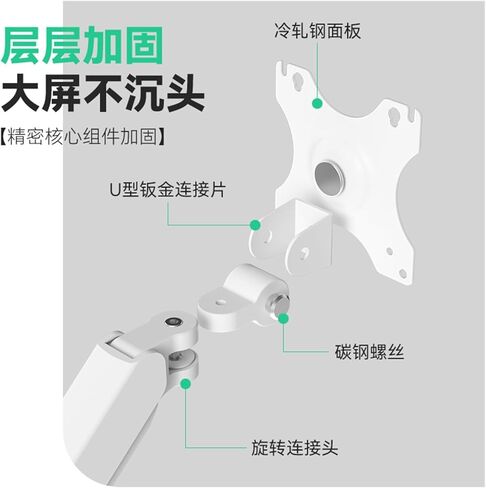 层层加固
大屏不沉头
【精密核心组件加固】

冷轧钢面板

U型钣金连接片

碳钢螺丝

旋转连接头