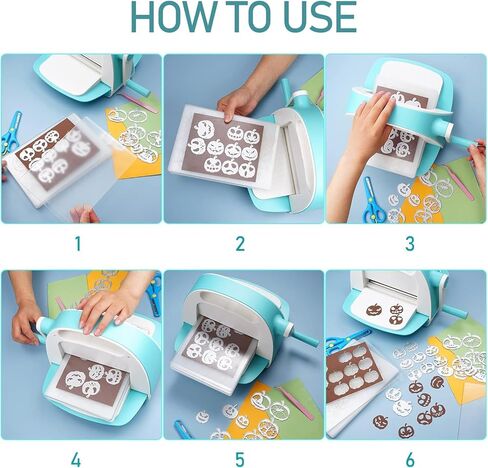 HOW TO USE

1

2

3

4

5

6