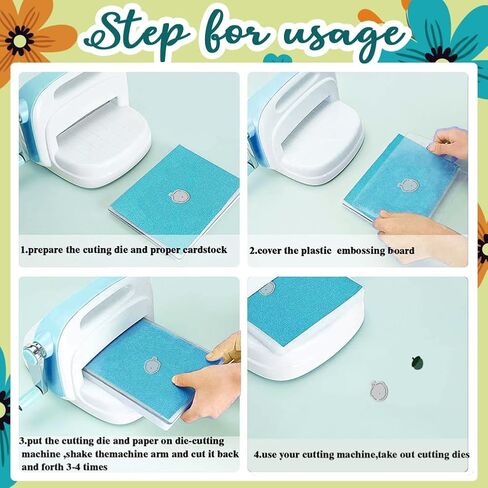 Step for usage

1.prepare the cuting die and proper cardstock

2.cover the plastic embossing board

3.put the cutting die and paper on die-cutting machine ,shake themachine arm and cut it back and forth 3-4 times

4.use your cutting machine,take out cutting dies