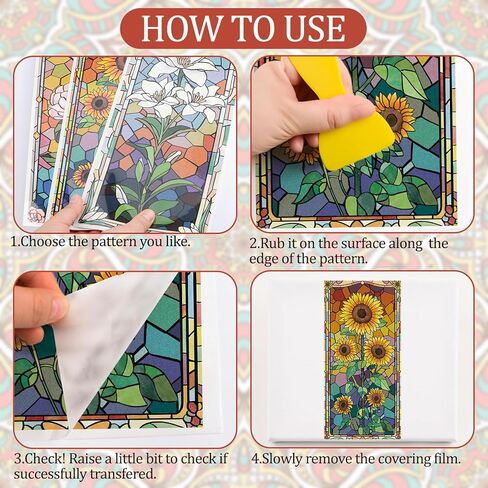 HOW TO USE

1.Choose the pattern you like.

2.Rub it on the surface along the edge of the pattern.

3.Check! Raise a little bit to check if successfully transfered.

4.Slowly remove the covering film.